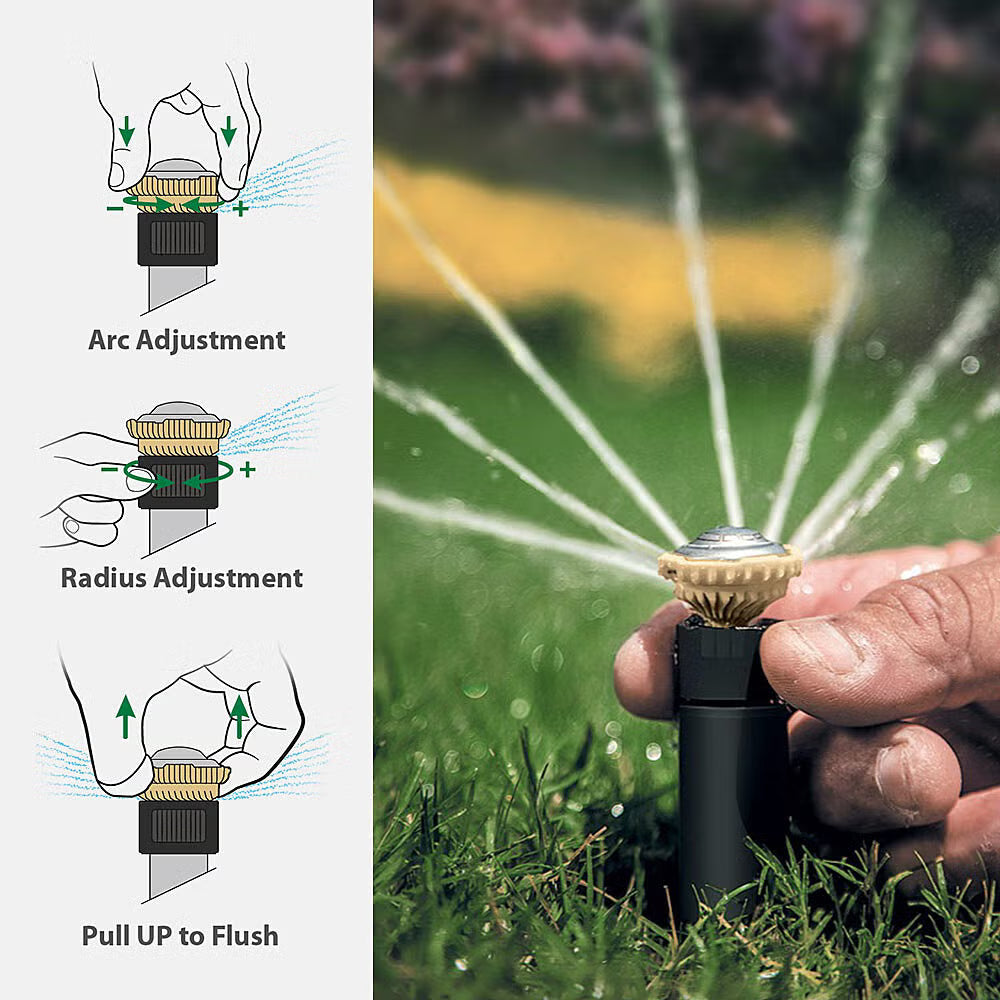 −
+
Arc Adjustment

−
+
Radius Adjustment

Pull UP to Flush